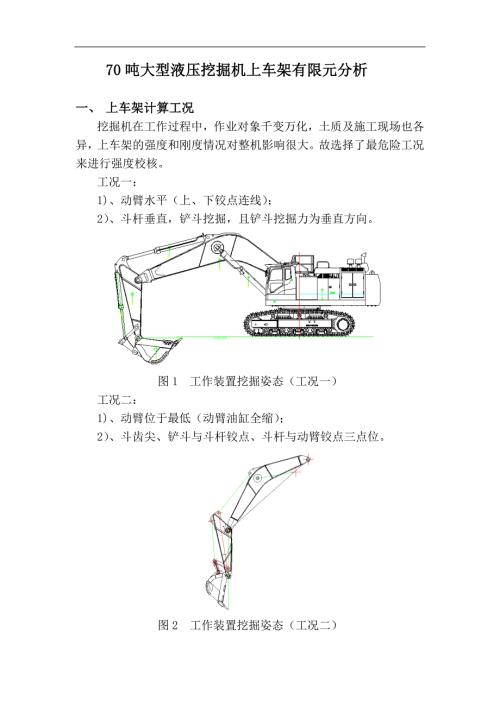 70 吨大型液压挖掘机上车架有限元分析

一、 上车架计算工况

挖掘机在工作过程中，作业对象千变万化，土质及施工现场也各异，上车架的强度和刚度情况对整机影响很大。故选择了最危险工况来进行强度校核。

工况一：

1)、动臂水平（上、下铰点连线）；

2)、斗杆垂直，铲斗挖掘，且铲斗挖掘力为垂直方向。

图 1 工作装置挖掘姿态（工况一）

工况二：

1)、动臂位于最低（动臂油缸全缩）；

2)、斗齿尖、铲斗与斗杆铰点、斗杆与动臂铰点三点位。

图 2 工作装置挖掘姿态（工况二）