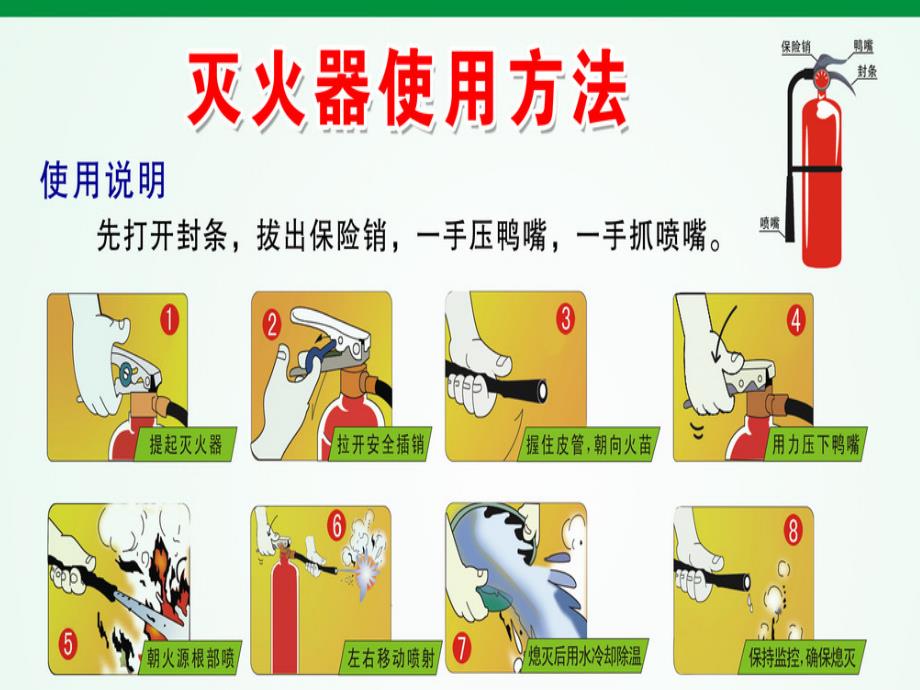 灭火器使用方法

保险销
鸭嘴
封条
喷嘴

使用说明

先打开封条，拔出保险销，一手压鸭嘴，一手抓喷嘴。

1 提起灭火器

2 拉开安全插销

3 握住皮管，朝向火苗

4 用力压下鸭嘴

5 朝火源根部喷

6 左右移动喷射

7 熄灭后用水冷却除温

8 保持监控，确保熄灭